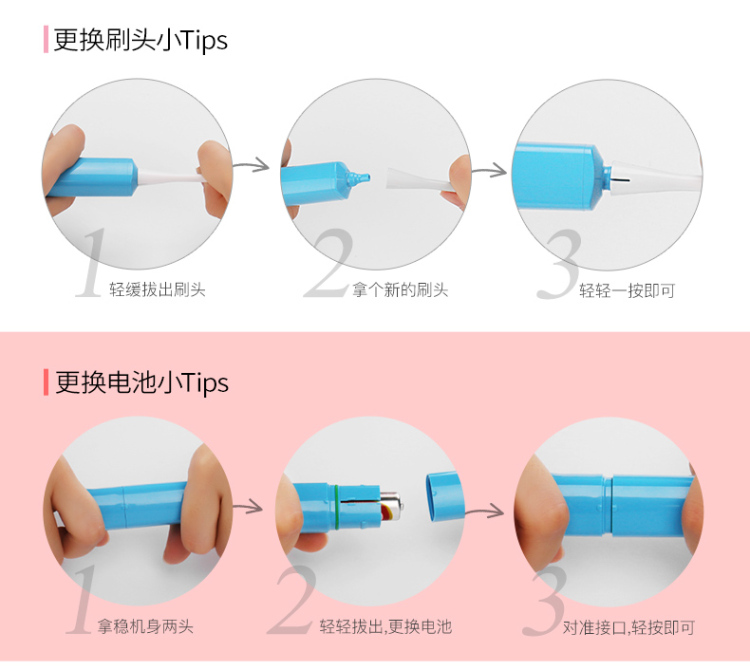 更换刷头小Tips

1 轻缓拔出刷头

2 拿个新的刷头

3 轻轻一按即可

更换电池小Tips

1 拿稳机身两头

2 轻轻拔出,更换电池

3 对准接口,轻按即可