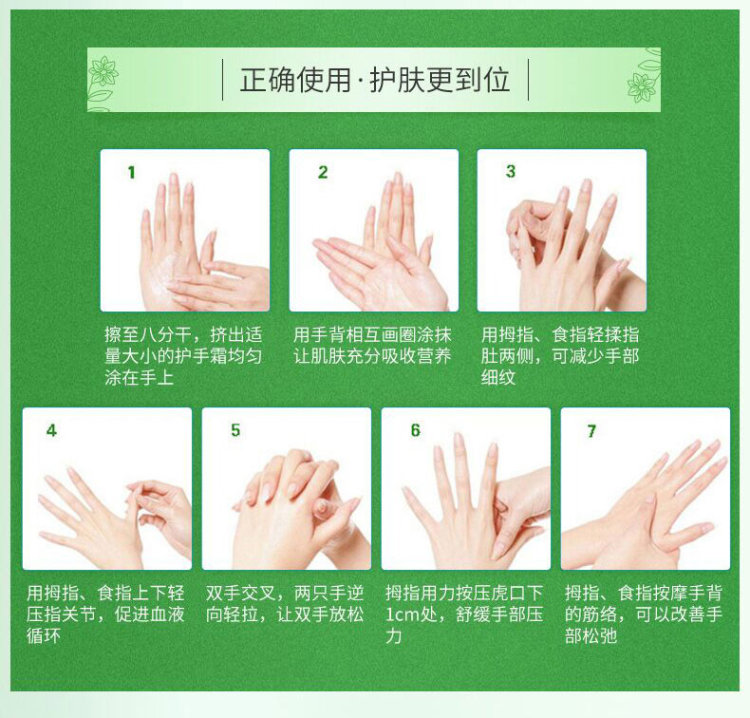 正确使用·护肤更到位

1

擦至八分干，挤出适量大小的护手霜均匀涂在手上

2

用手背相互画圈涂抹让肌肤充分吸收营养

3

用拇指、食指轻揉指肚两侧，可减少手部细纹

4

用拇指、食指上下轻压指关节，促进血液循环

5

双手交叉，两只手逆向轻拉，让双手放松

6

拇指用力按压虎口下1cm处，舒缓手部压力

7

拇指、食指按摩手背的筋络，可以改善手部松弛