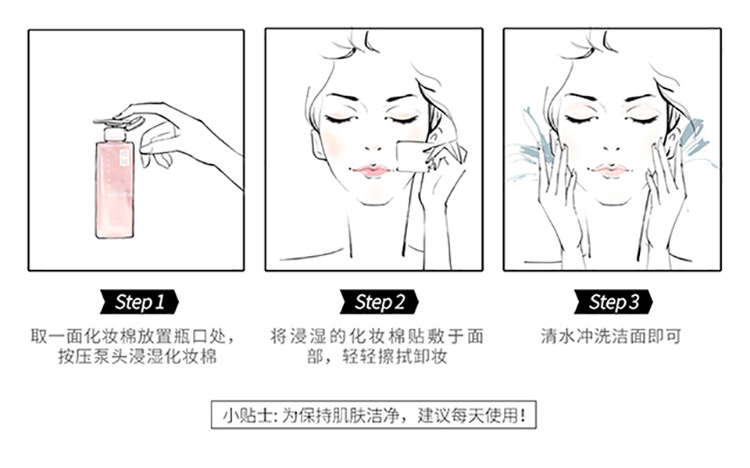 Step 1

取一面化妆棉放置瓶口处，按压泵头浸湿化妆棉

Step 2

将浸湿的化妆棉贴敷于面部，轻轻擦拭卸妆

Step 3

清水冲洗洁面即可

小贴士: 为保持肌肤洁净，建议每天使用!