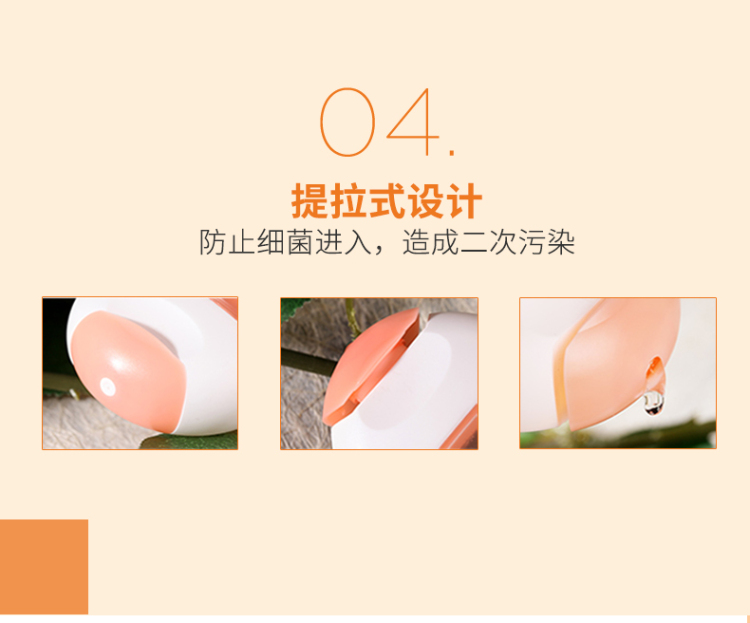 04.

提拉式设计
防止细菌进入，造成二次污染