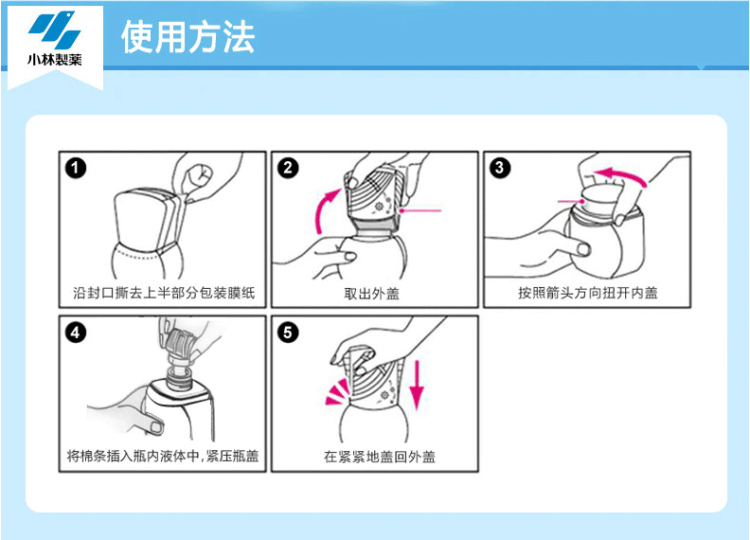 小林製薬

使用方法

1
沿封口撕去上半部分包装膜纸

2
取出外盖

3
按照箭头方向扭开内盖

4
将棉条插入瓶内液体中，紧压瓶盖

5
在紧紧地盖回外盖